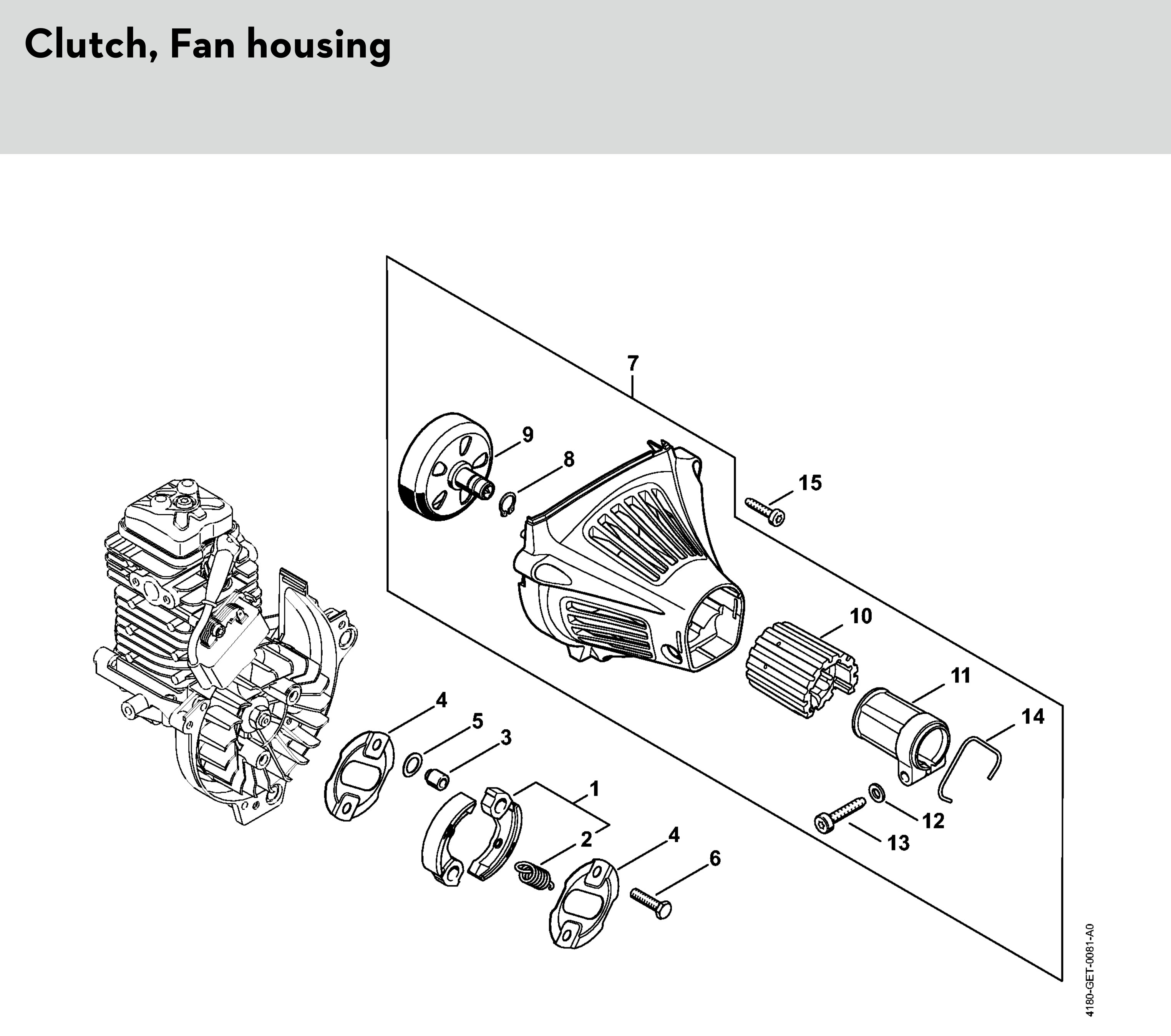 Clutch, Fan housing

7
9
8
15
10
11
14
4
5
3
1
2
4
6
12
13

4180-GET-0081-A0